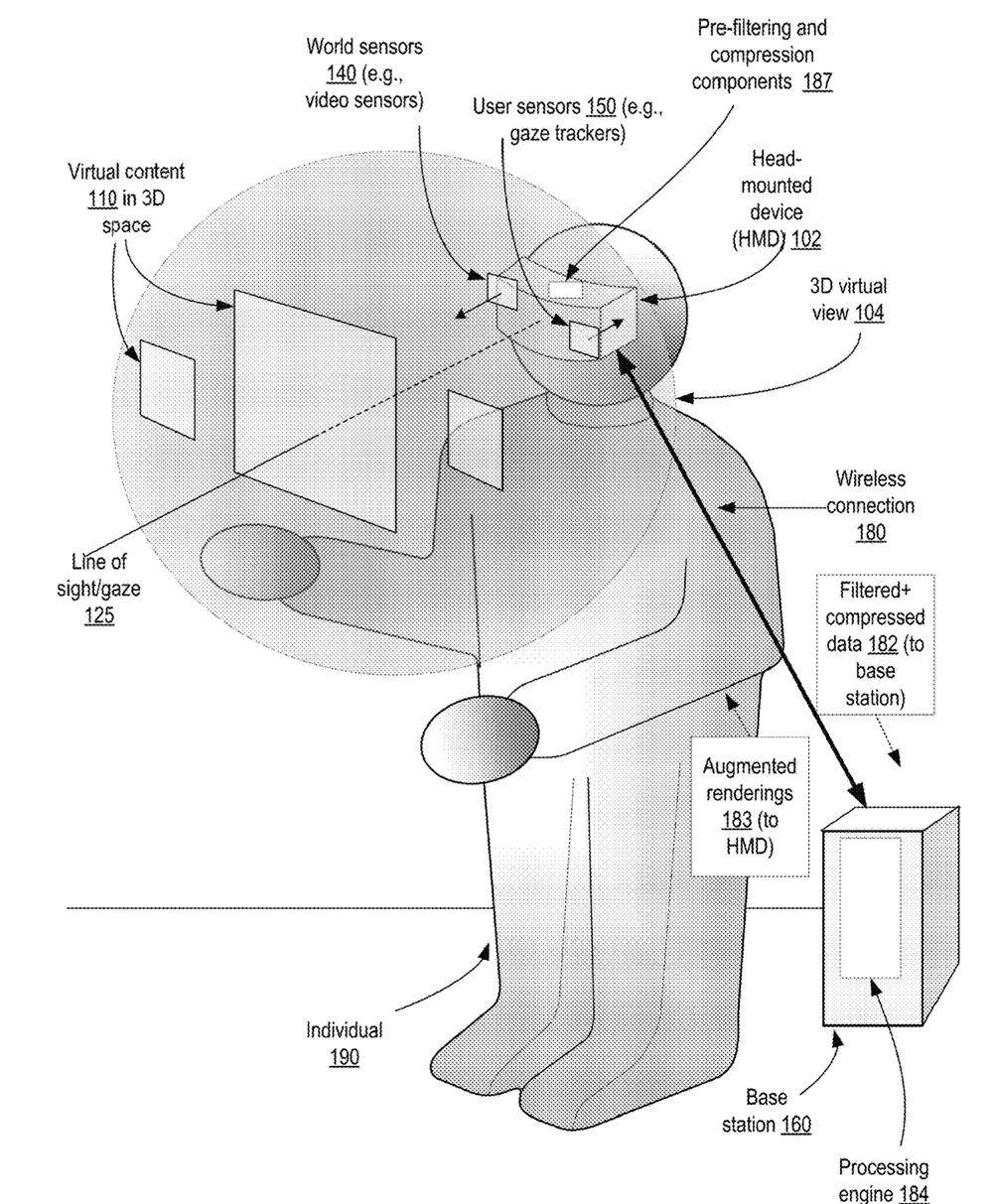 World sensors 140 (e.g., video sensors)

Pre-filtering and compression components 187

User sensors 150 (e.g., gaze trackers)

Virtual content 110 in 3D space

Head-mounted device (HMD) 102

3D virtual view 104

Wireless connection 180

Line of sight/gaze 125

Filtered+ compressed data 182 (to base station)

Augmented renderings 183 (to HMD)

Individual 190

Base station 160

Processing engine 184